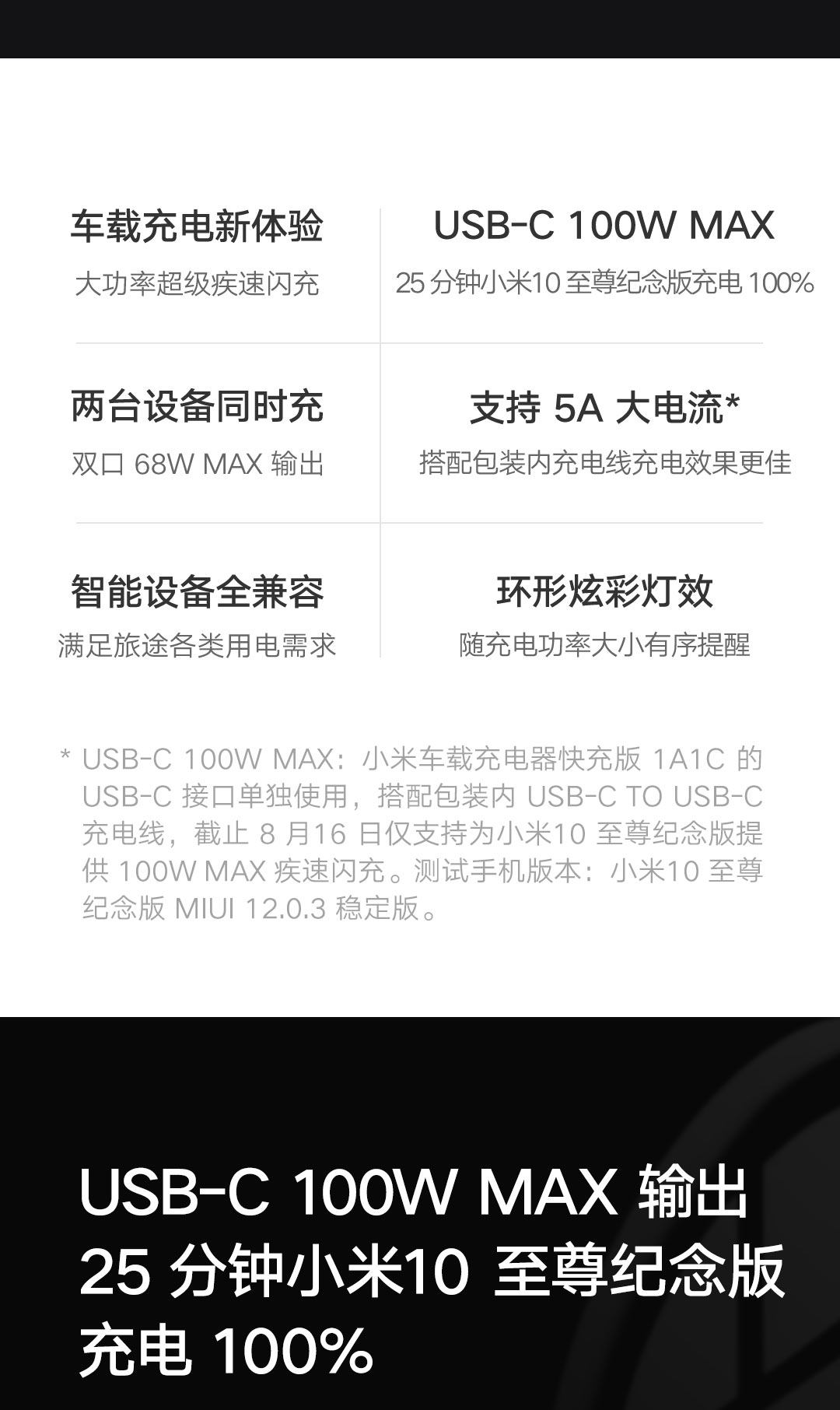 车载充电新体验
大功率超级疾速闪充

USB-C 100W MAX
25 分钟小米10 至尊纪念版充电 100%

两台设备同时充
双口 68W MAX 输出

支持 5A 大电流*
搭配包装内充电线充电效果更佳

智能设备全兼容
满足旅途各类用电需求

环形炫彩灯效
随充电功率大小有序提醒

* USB-C 100W MAX：小米车载充电器快充版 1A1C 的 USB-C 接口单独使用，搭配包装内 USB-C TO USB-C 充电线，截止 8 月16 日仅支持为小米10 至尊纪念版提供 100W MAX 疾速闪充。测试手机版本：小米10 至尊纪念版 MIUI 12.0.3 稳定版。

USB-C 100W MAX 输出
25 分钟小米10 至尊纪念版
充电 100%